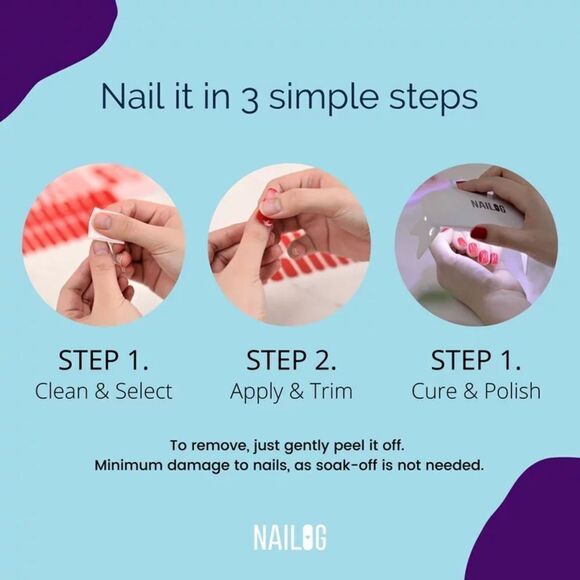 Nail it in 3 simple steps

NAILOG

STEP 1.
Clean & Select

STEP 2.
Apply & Trim

STEP 1.
Cure & Polish

To remove, just gently peel it off.
Minimum damage to nails, as soak-off is not needed.

NAILOG